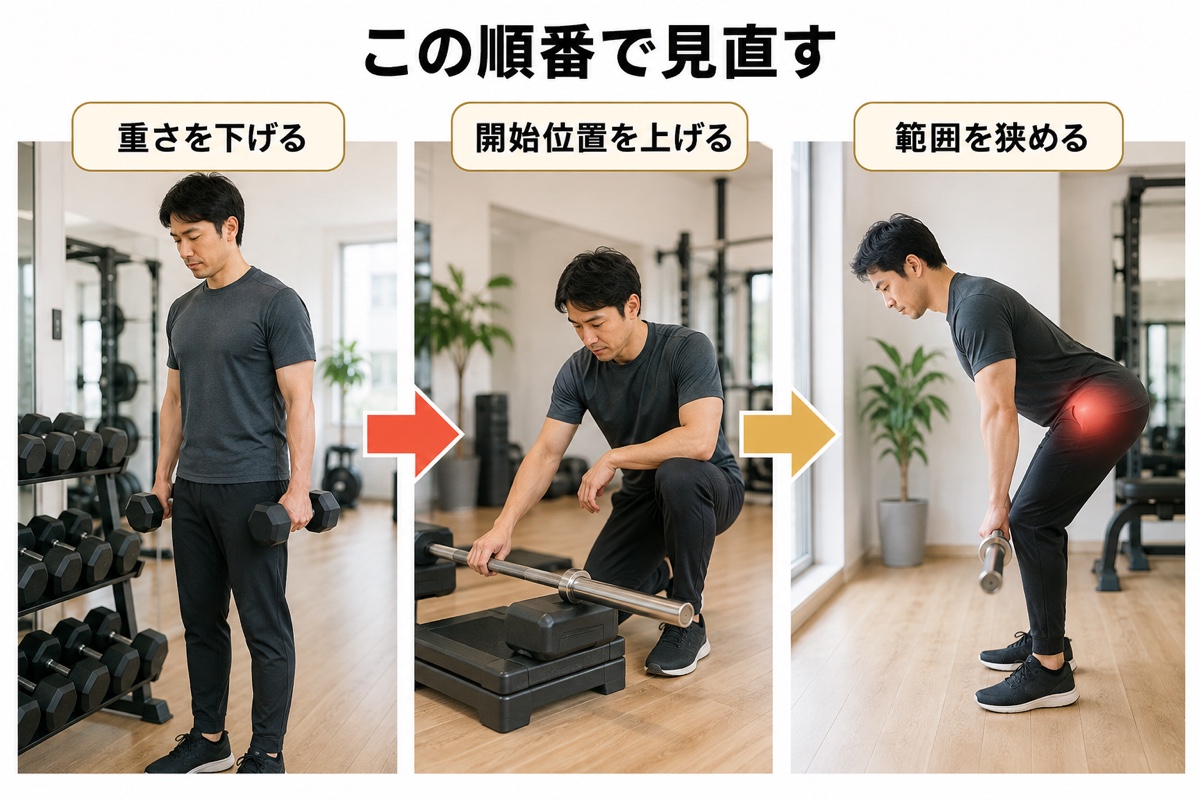 この順番で見直す

重さを下げる

開始位置を上げる

範囲を狭める