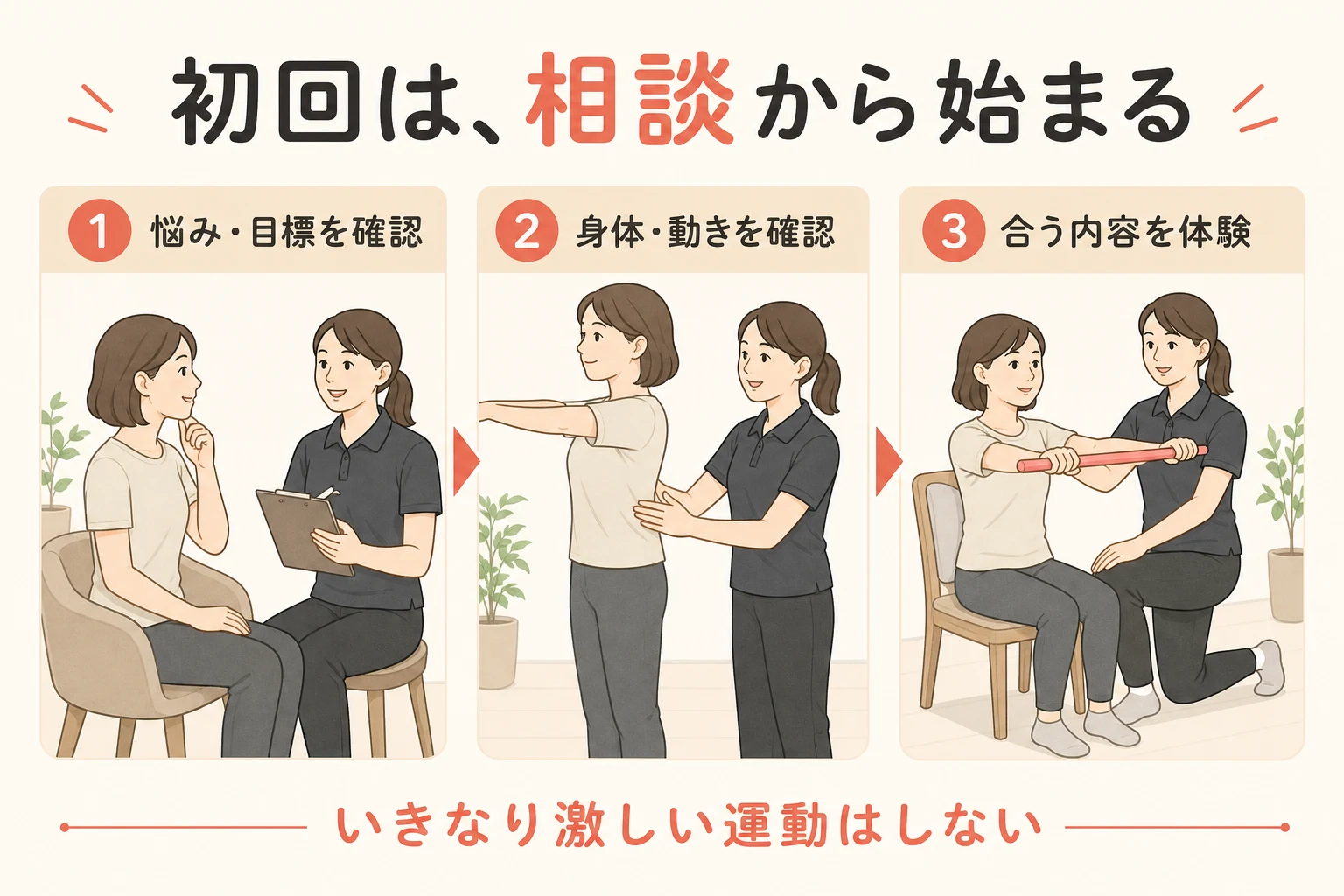 初回は、相談から始まる

1 悩み・目標を確認

2 身体・動きを確認

3 合う内容を体験

いきなり激しい運動はしない